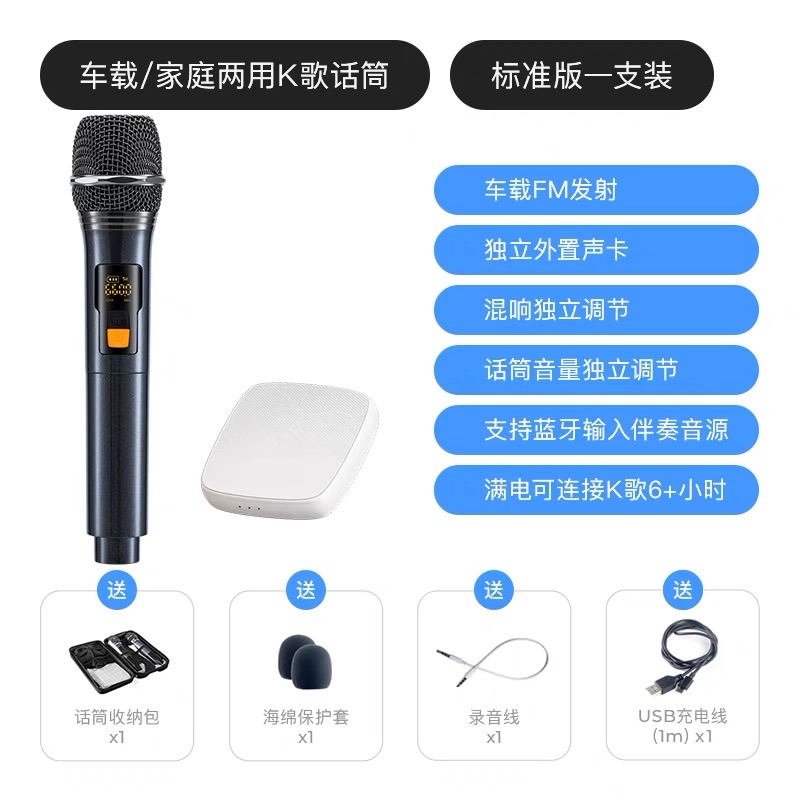 车载/家庭两用K歌话筒

标准版一支装

车载FM发射

独立外置声卡

混响独立调节

话筒音量独立调节

支持蓝牙输入伴奏音源

满电可连接K歌6+小时

送
话筒收纳包
x1

送
海绵保护套
x1

送
录音线
x1

送
USB充电线
(1m) x1