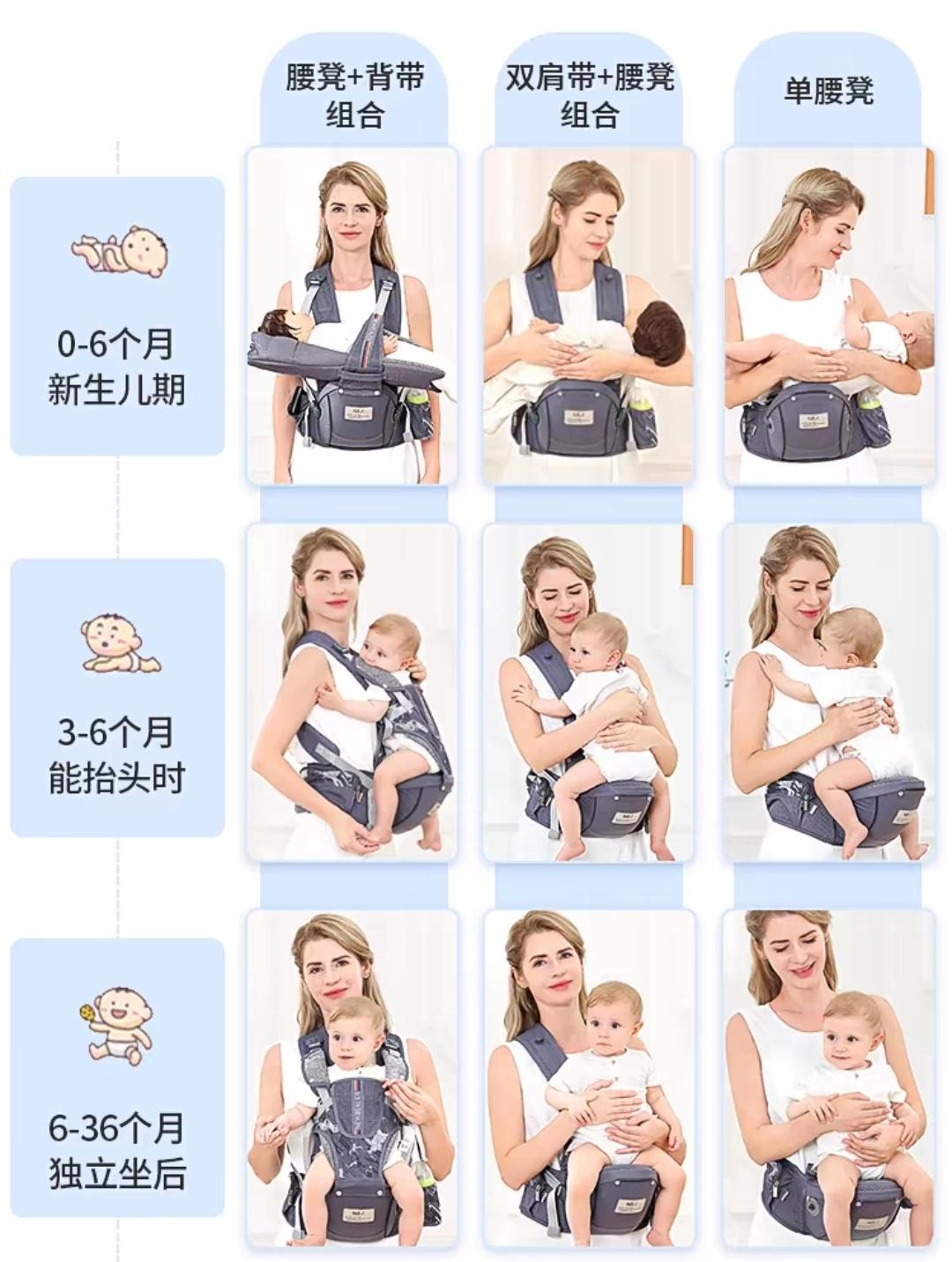 腰凳+背带组合

双肩带+腰凳组合

单腰凳

0-6个月
新生儿期

3-6个月
能抬头时

6-36个月
独立坐后