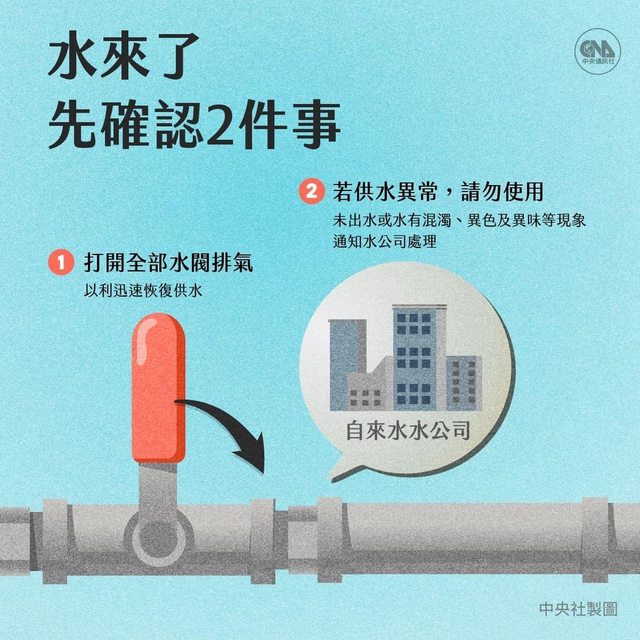 水來了
先確認2件事

CNA
中央通訊社

2 若供水異常，請勿使用
未出水或水有混濁、異色及異味等現象
通知水公司處理

1 打開全部水閥排氣
以利迅速恢復供水

自來水水公司

中央社製圖